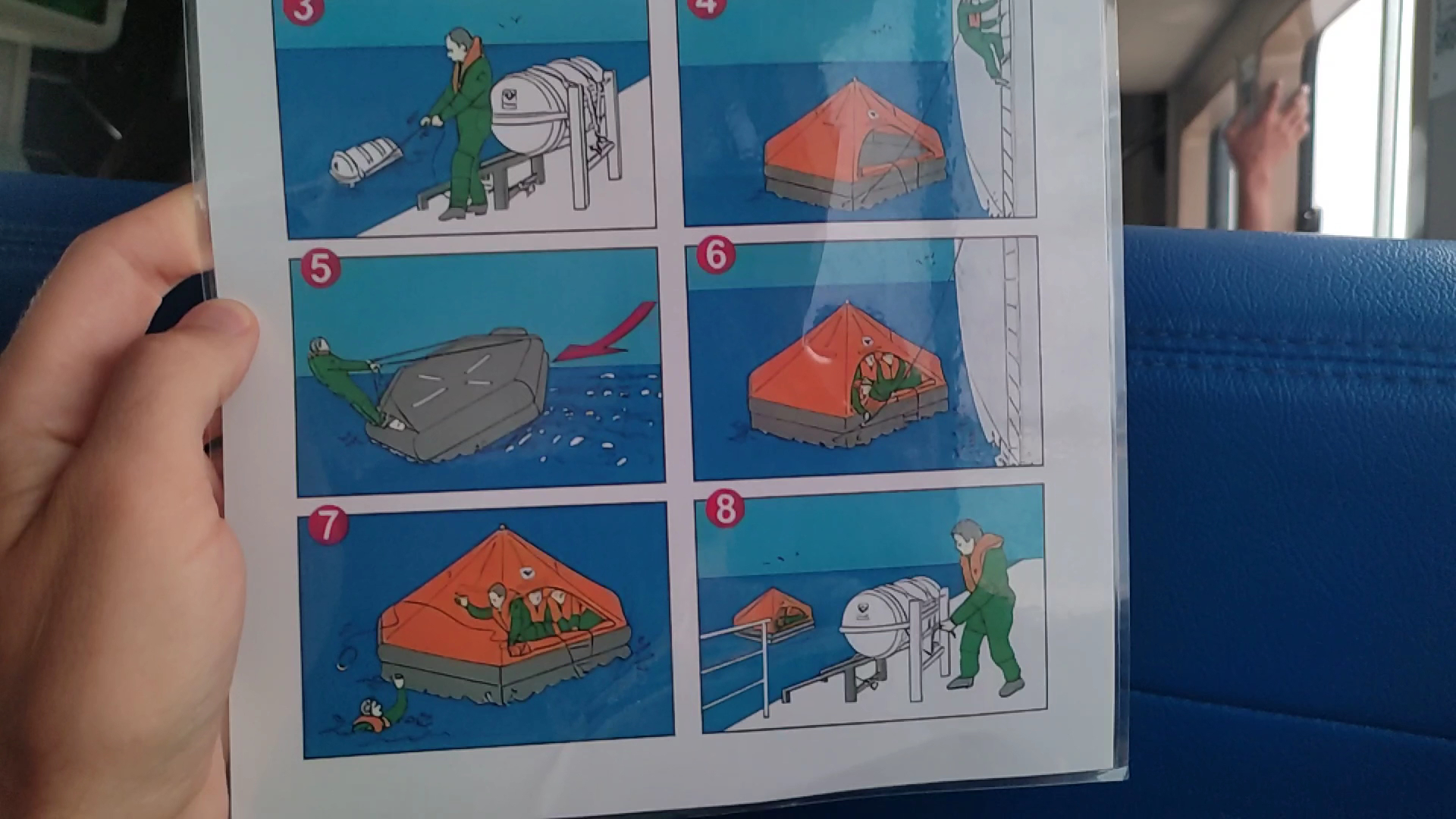 3
4
5
6
7
8